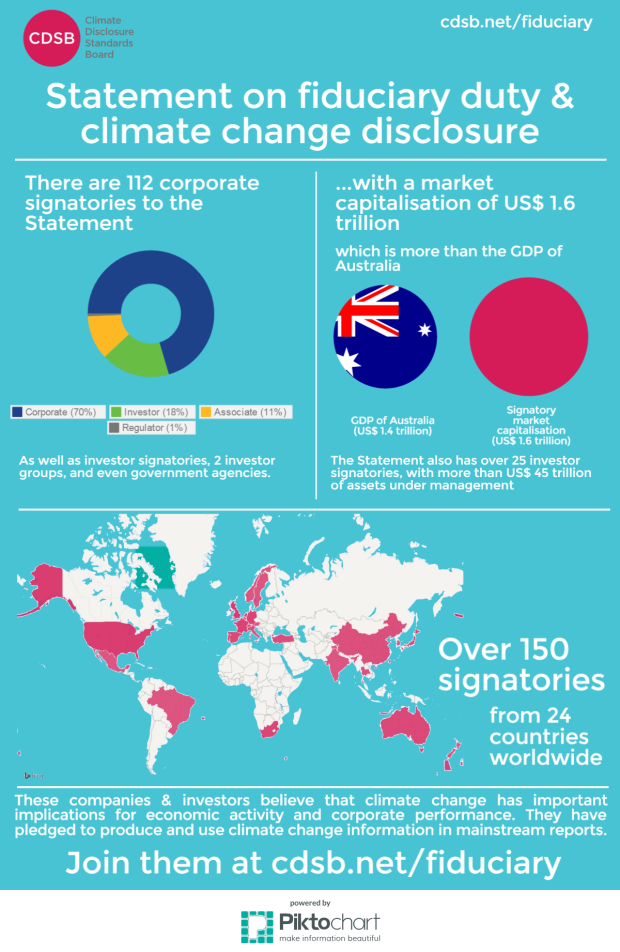 CDSB Climate Disclosure Standards Board

cdsb.net/fiduciary

Statement on fiduciary duty & climate change disclosure

There are 112 corporate signatories to the Statement

Corporate (70%) Investor (18%) Associate (11%) Regulator (1%)

As well as investor signatories, 2 investor groups, and even government agencies.

...with a market capitalisation of US$ 1.6 trillion

which is more than the GDP of Australia

GDP of Australia (US$ 1.4 trillion)

Signatory market capitalisation (US$ 1.6 trillion)

The Statement also has over 25 investor signatories, with more than US$ 45 trillion of assets under management

Over 150 signatories

from 24 countries worldwide

These companies & investors believe that climate change has important implications for economic activity and corporate performance. They have pledged to produce and use climate change information in mainstream reports.

Join them at cdsb.net/fiduciary

powered by
Piktochart
make information beautiful